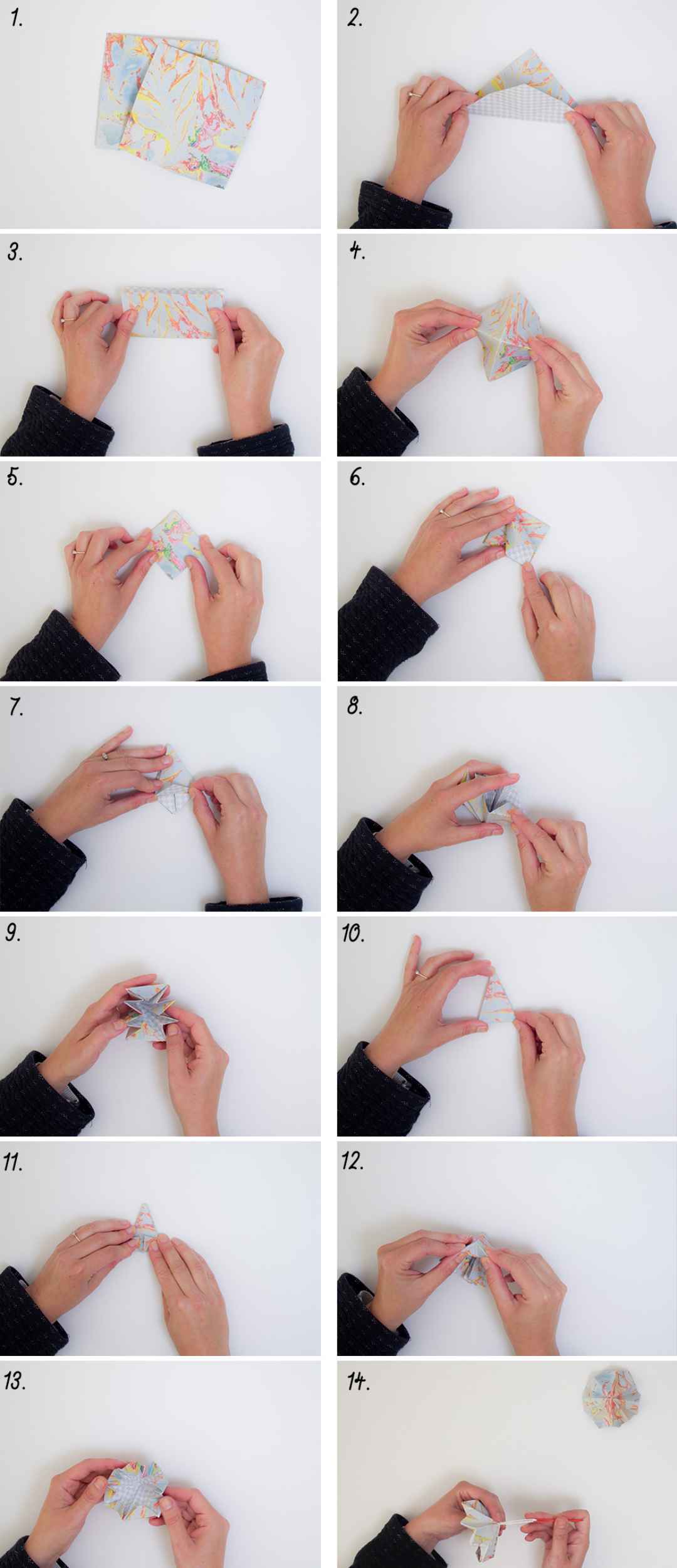 1.

2.

3.

4.

5.

6.

7.

8.

9.

10.

11.

12.

13.

14.